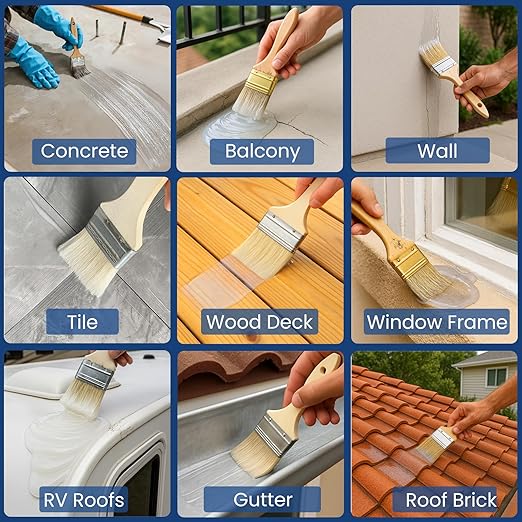 Concrete

Balcony

Wall

Tile

Wood Deck

Window Frame

RV Roofs

Gutter

Roof Brick